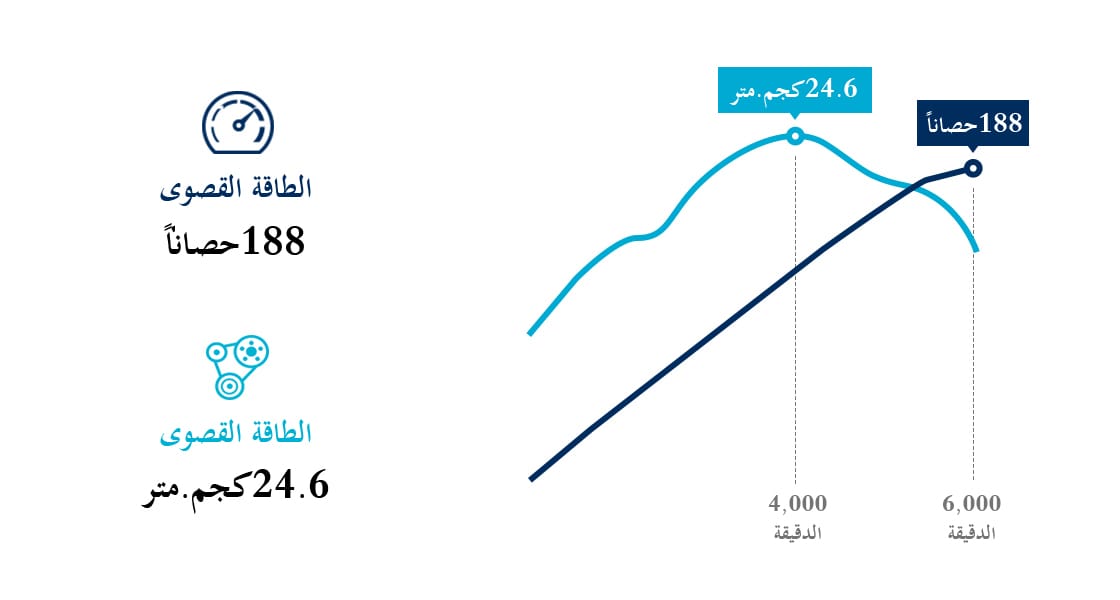 الطاقة القصوى
188حصاناً

الطاقة القصوى
24.6كجم.متر

24.6كجم.متر
188حصاناً

4,000
الدقيقة

6,000
الدقيقة