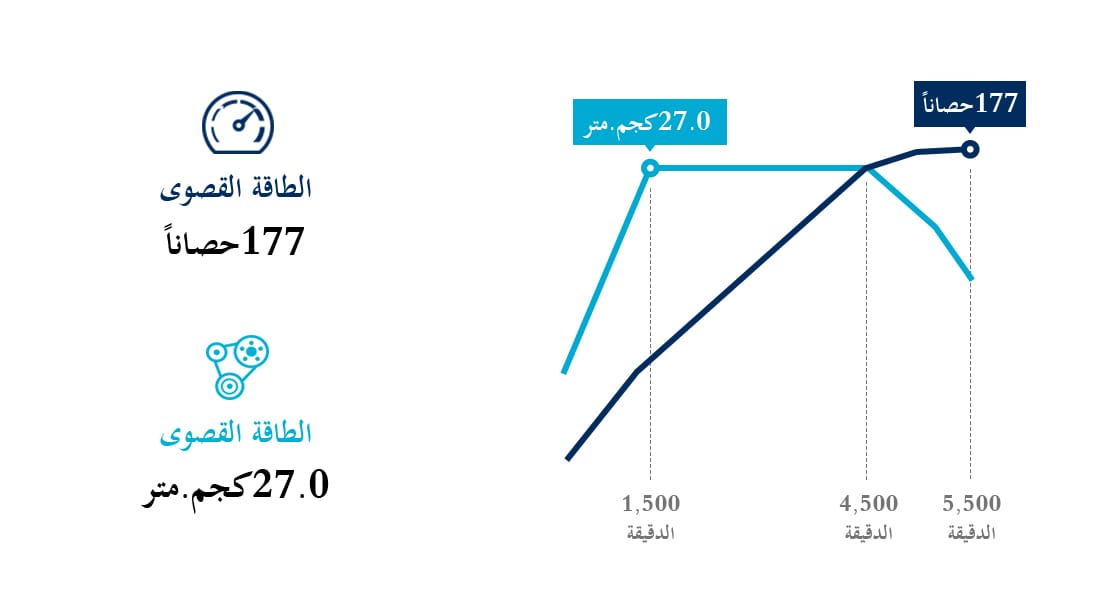 الطاقة القصوى
177حصاناً

الطاقة القصوى
27.0كجم.متر

27.0كجم.متر
177حصاناً

1,500
الدقيقة
4,500
الدقيقة
5,500
الدقيقة