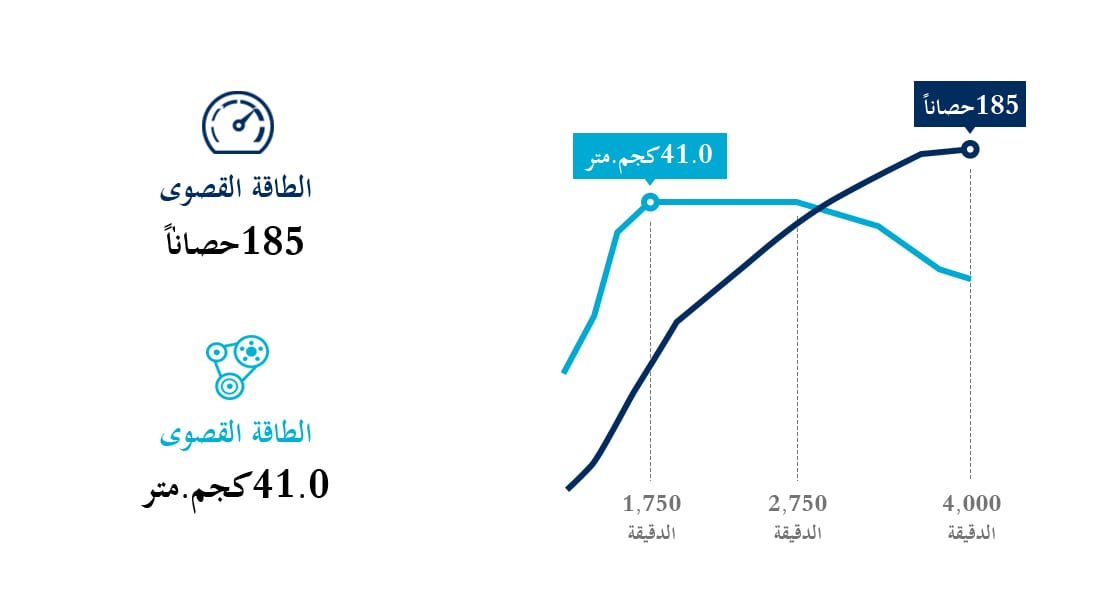 الطاقة القصوى
185حصاناً

الطاقة القصوى
41.0كجم.متر

41.0كجم.متر
185حصاناً

1,750
الدقيقة

2,750
الدقيقة

4,000
الدقيقة