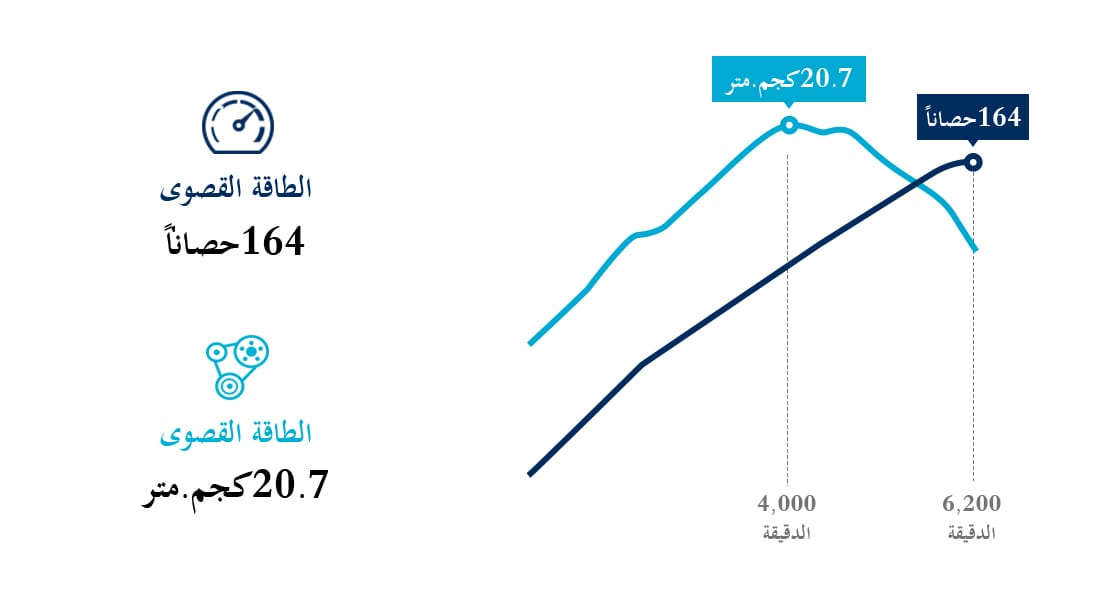 الطاقة القصوى
164حصاناً

الطاقة القصوى
20.7كجم.متر

20.7كجم.متر

164حصاناً

4,000
الدقيقة

6,200
الدقيقة