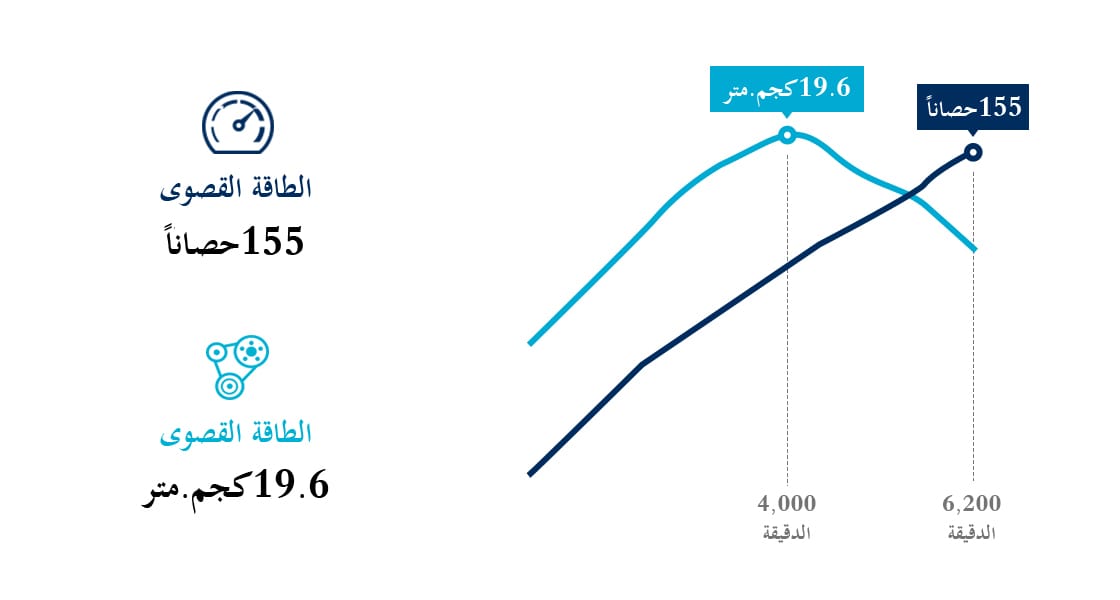 الطاقة القصوى
155حصاناً

الطاقة القصوى
19.6كجم.متر

19.6كجم.متر
155حصاناً

4,000
الدقيقة

6,200
الدقيقة