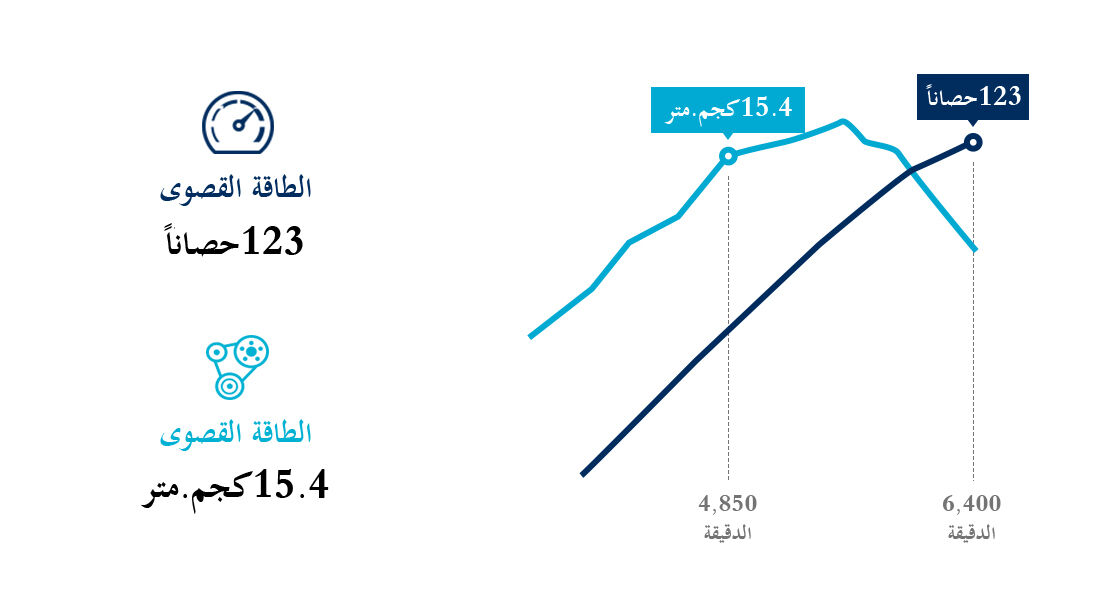 الطاقة القصوى
123حصاناً

الطاقة القصوى
15.4كجم.متر

15.4كجم.متر

123حصاناً

4,850
الدقيقة

6,400
الدقيقة