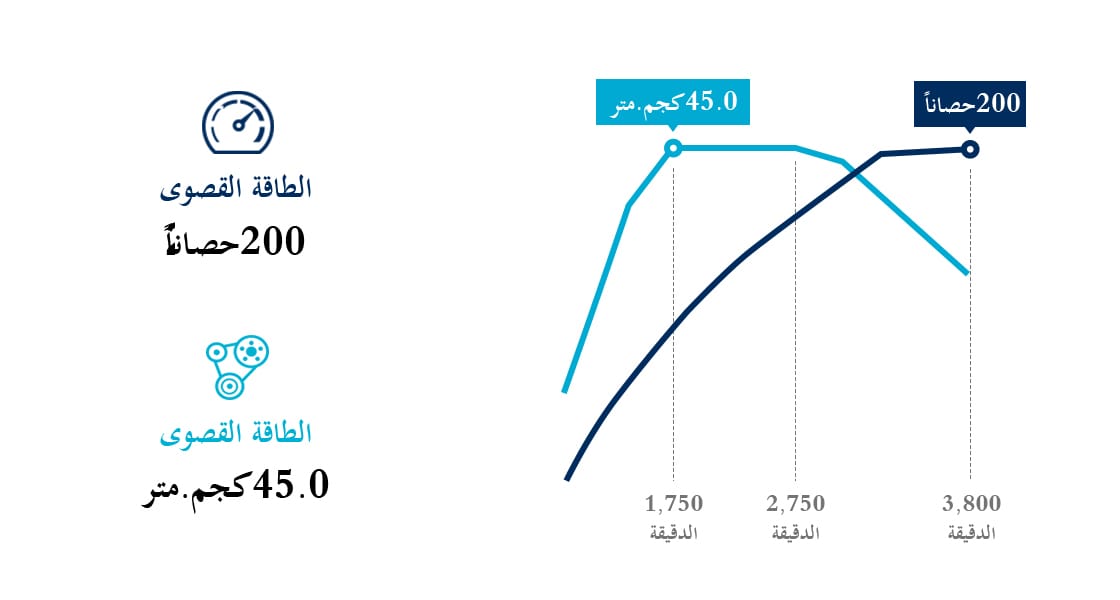 الطاقة القصوى
200حصاناً

الطاقة القصوى
45.0كجم.متر

45.0كجم.متر

200حصاناً

1,750
الدقيقة

2,750
الدقيقة

3,800
الدقيقة