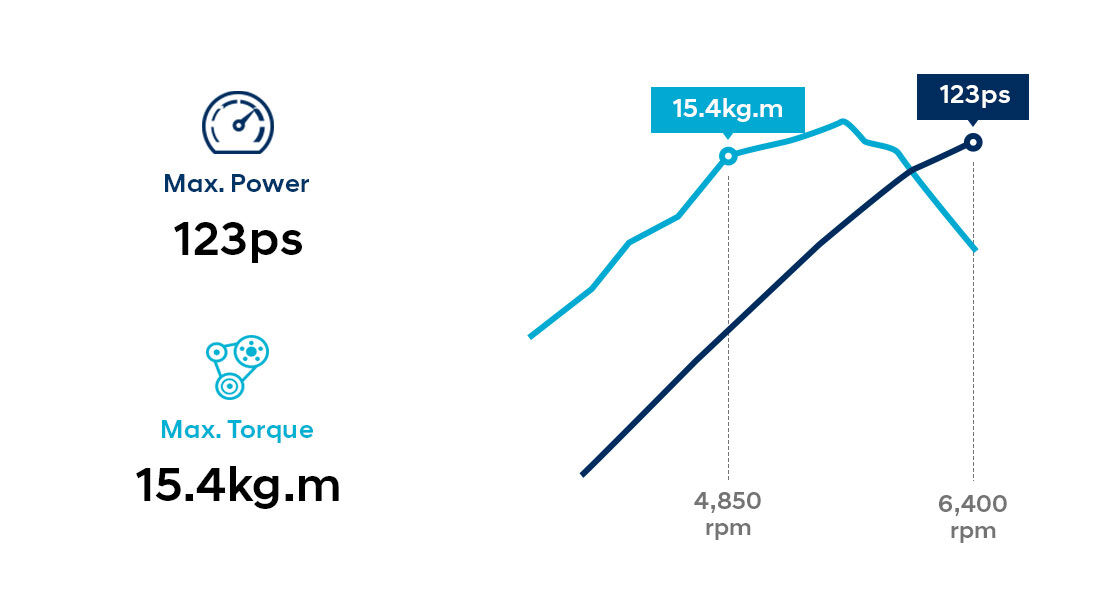 Max. Power
123ps

Max. Torque
15.4kg.m

15.4kg.m
123ps

4,850 rpm
6,400 rpm