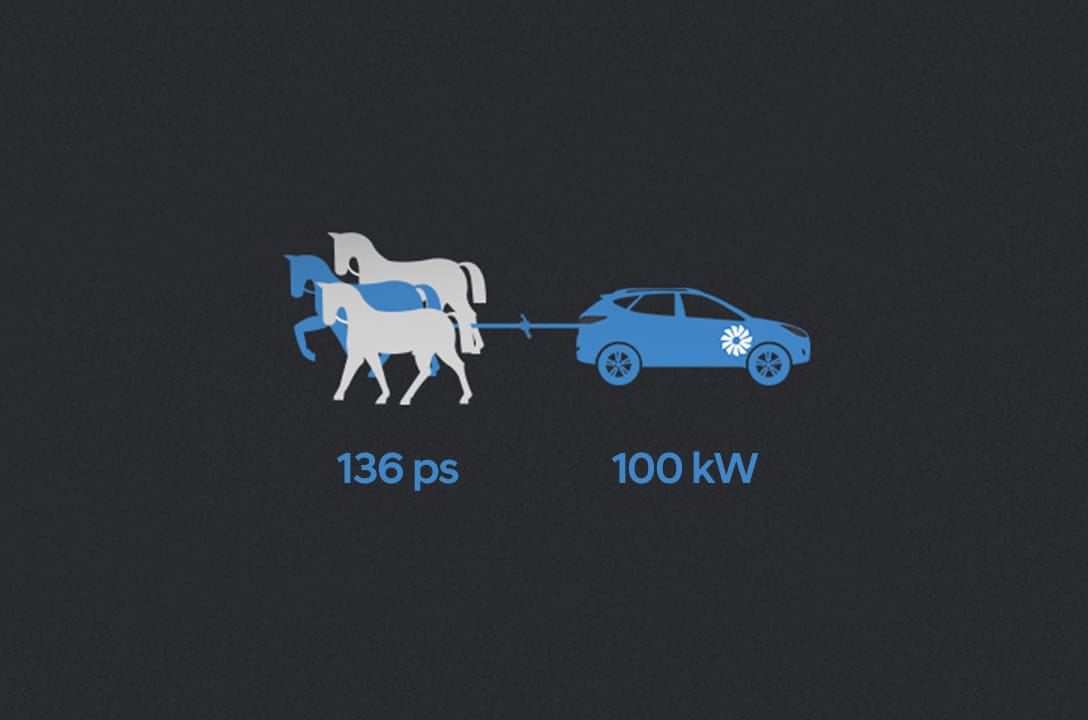 136 ps

100 kW