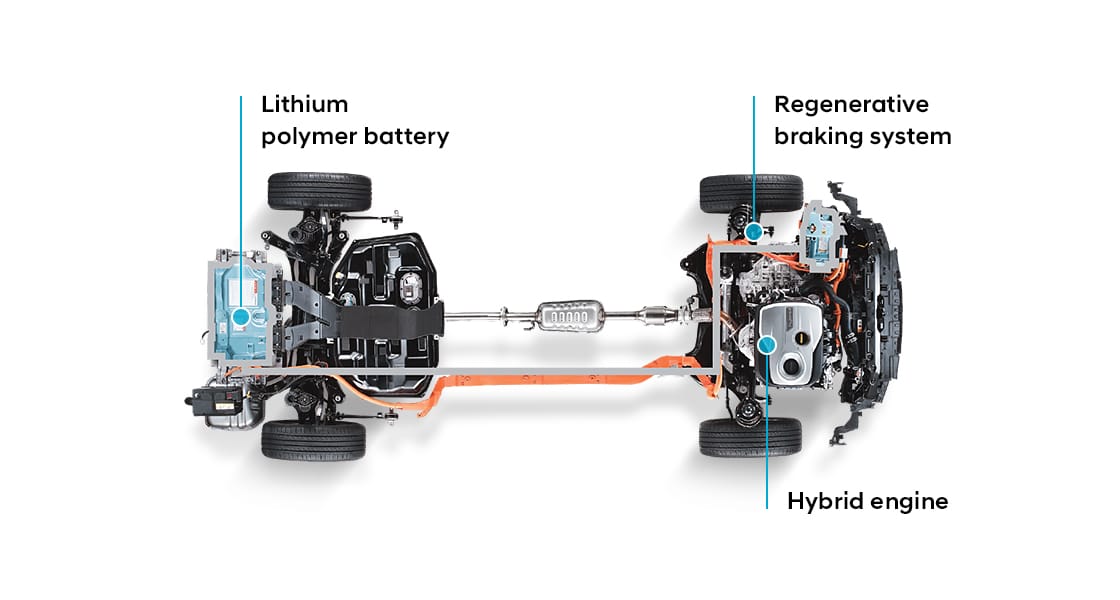 Lithium polymer battery

Regenerative braking system

Hybrid engine