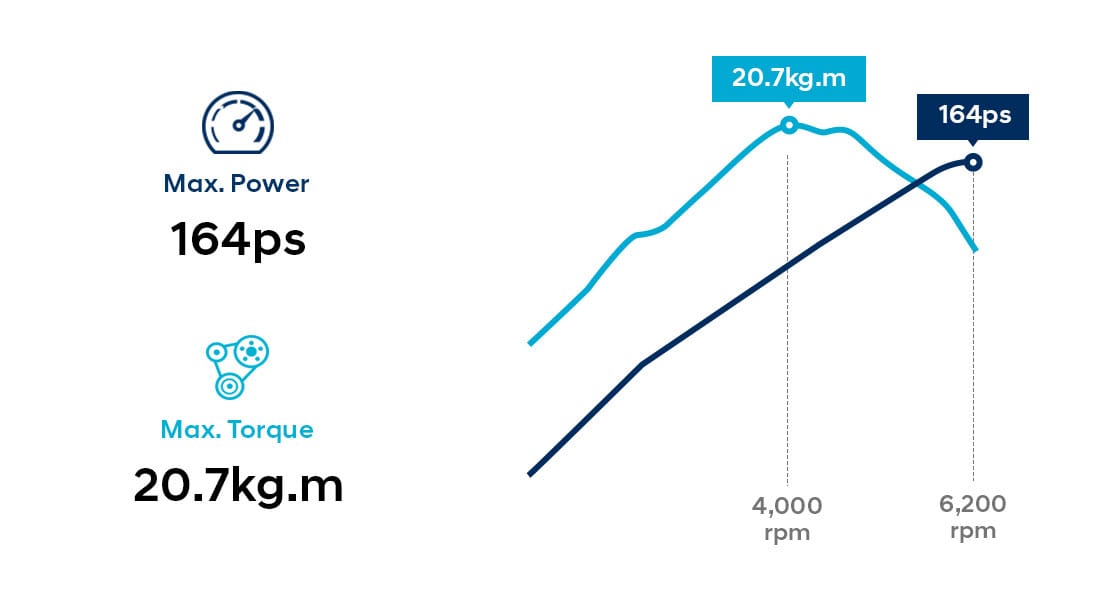 Max. Power
164ps

Max. Torque
20.7kg.m

20.7kg.m
164ps

4,000 rpm
6,200 rpm