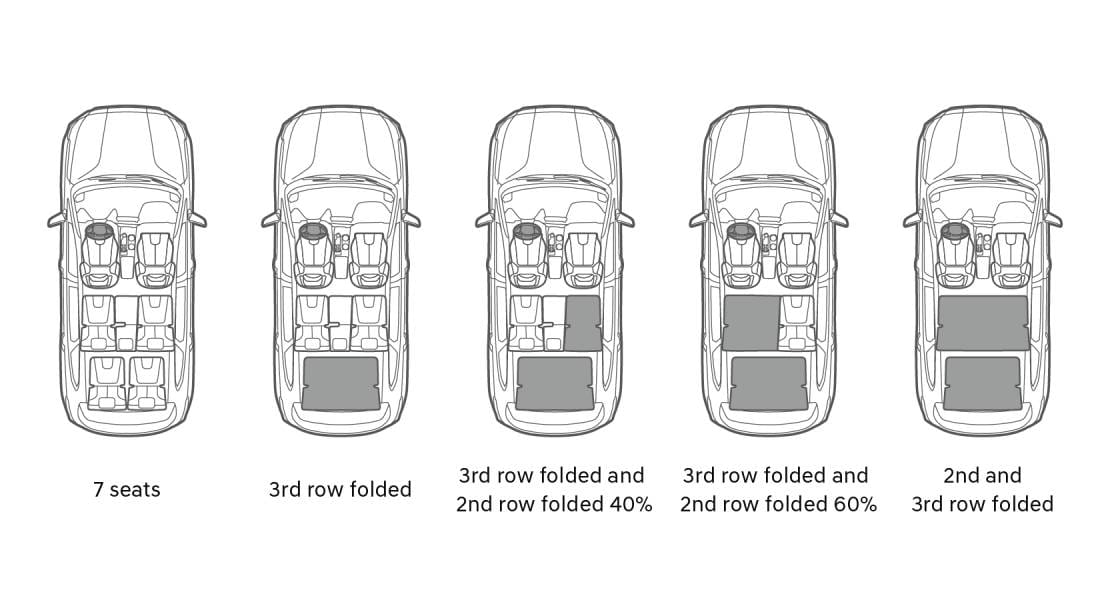 7 seats

3rd row folded

3rd row folded and 2nd row folded 40%

3rd row folded and 2nd row folded 60%

2nd and 3rd row folded