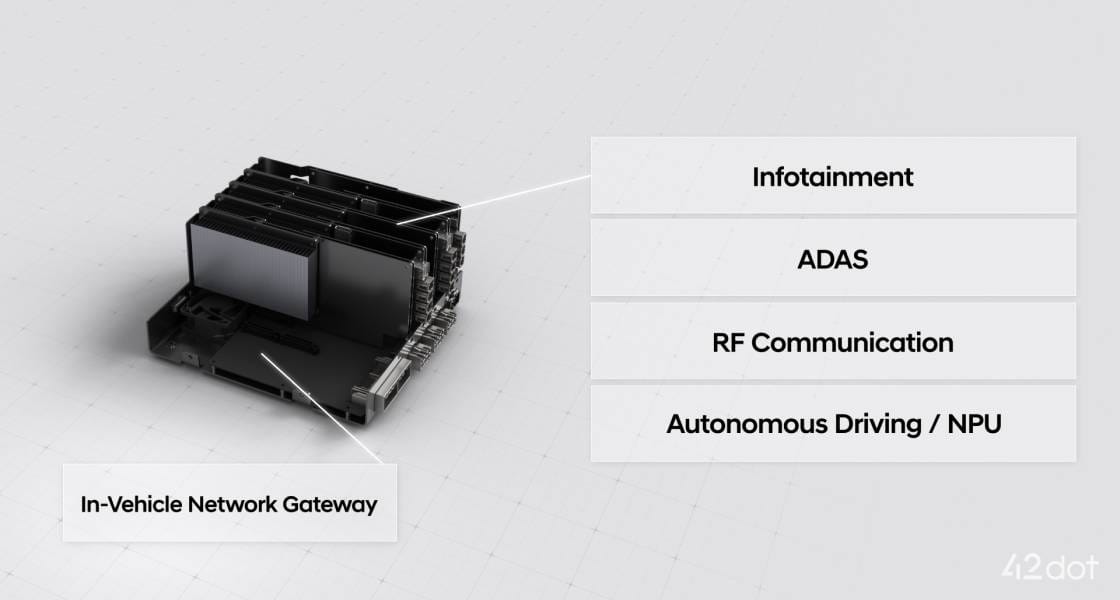 Infotainment

ADAS

RF Communication

Autonomous Driving / NPU

In-Vehicle Network Gateway

42dot