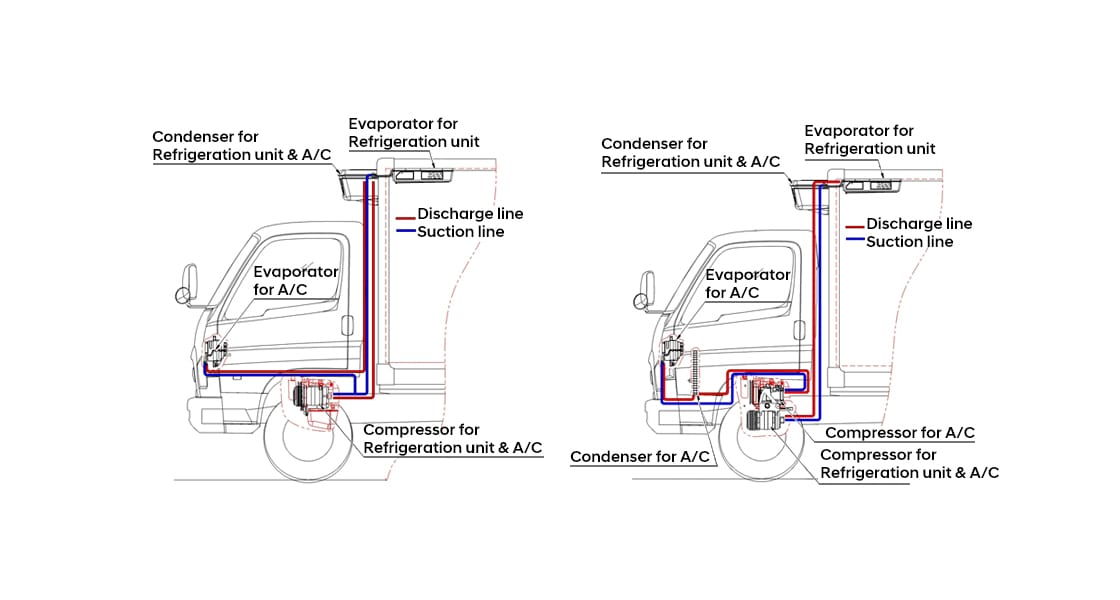 Condenser for Refrigeration unit & A/C

Evaporator for Refrigeration unit

Discharge line
Suction line

Evaporator for A/C

Compressor for Refrigeration unit & A/C

Condenser for Refrigeration unit & A/C

Evaporator for Refrigeration unit

Discharge line
Suction line

Evaporator for A/C

Compressor for A/C

Condenser for A/C

Compressor for Refrigeration unit & A/C