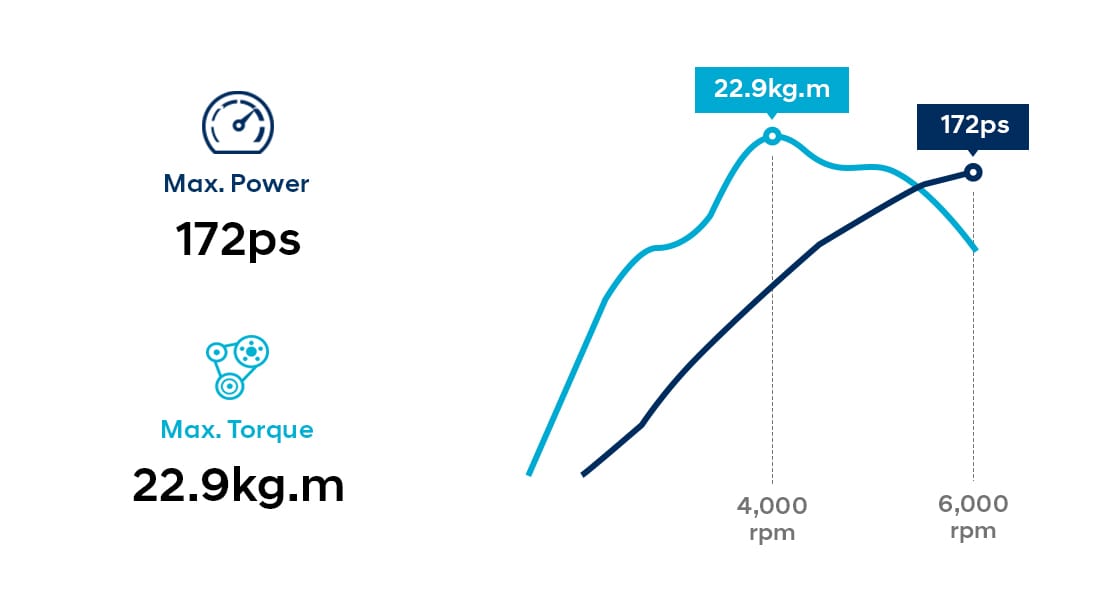 Max. Power
172ps

Max. Torque
22.9kg.m

22.9kg.m
172ps

4,000 rpm
6,000 rpm