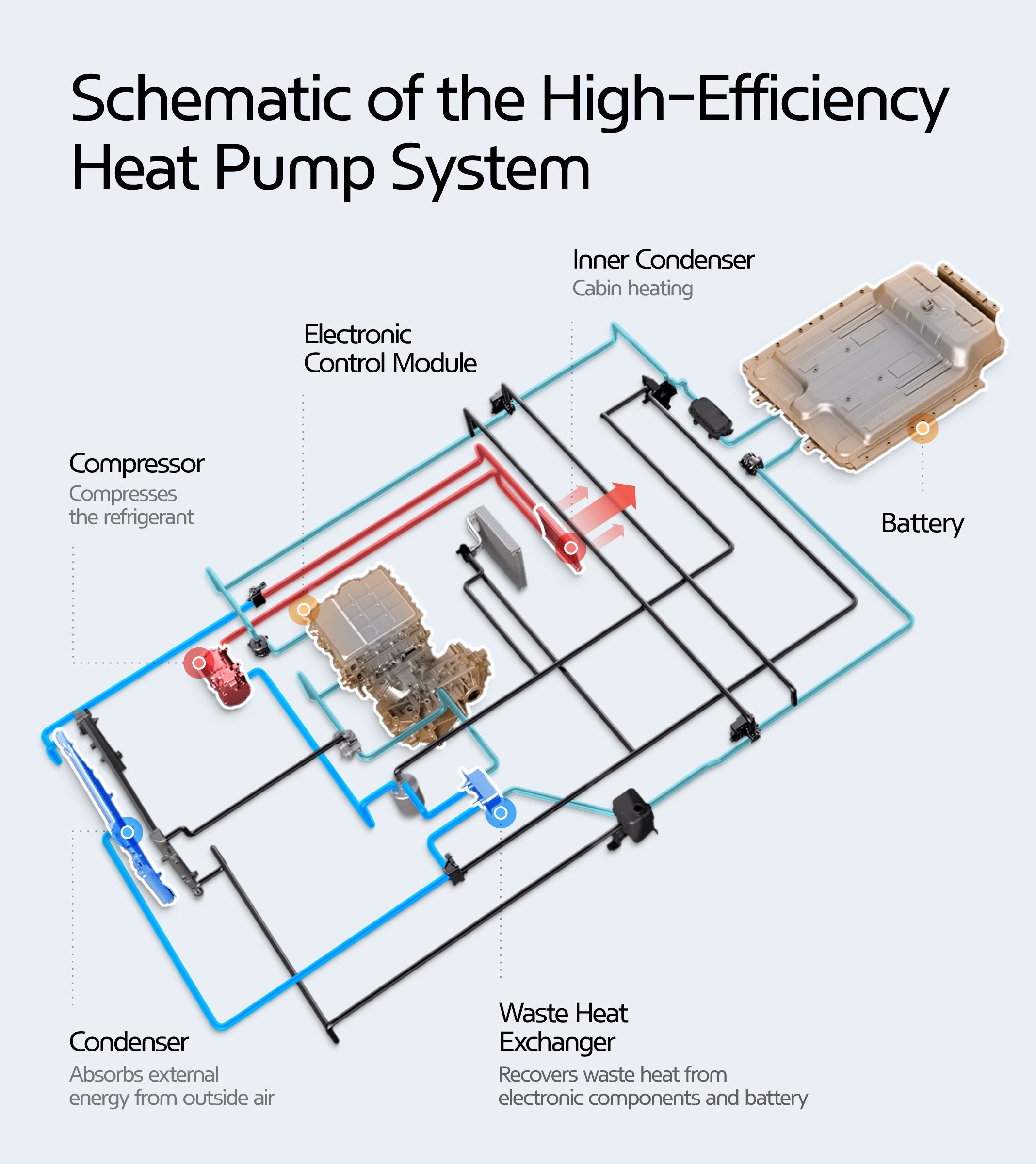 Schematic of the High-Efficiency Heat Pump System

Inner Condenser
Cabin heating

Electronic Control Module

Compressor
Compresses the refrigerant

Battery

Condenser
Absorbs external energy from outside air

Waste Heat Exchanger
Recovers waste heat from electronic components and battery